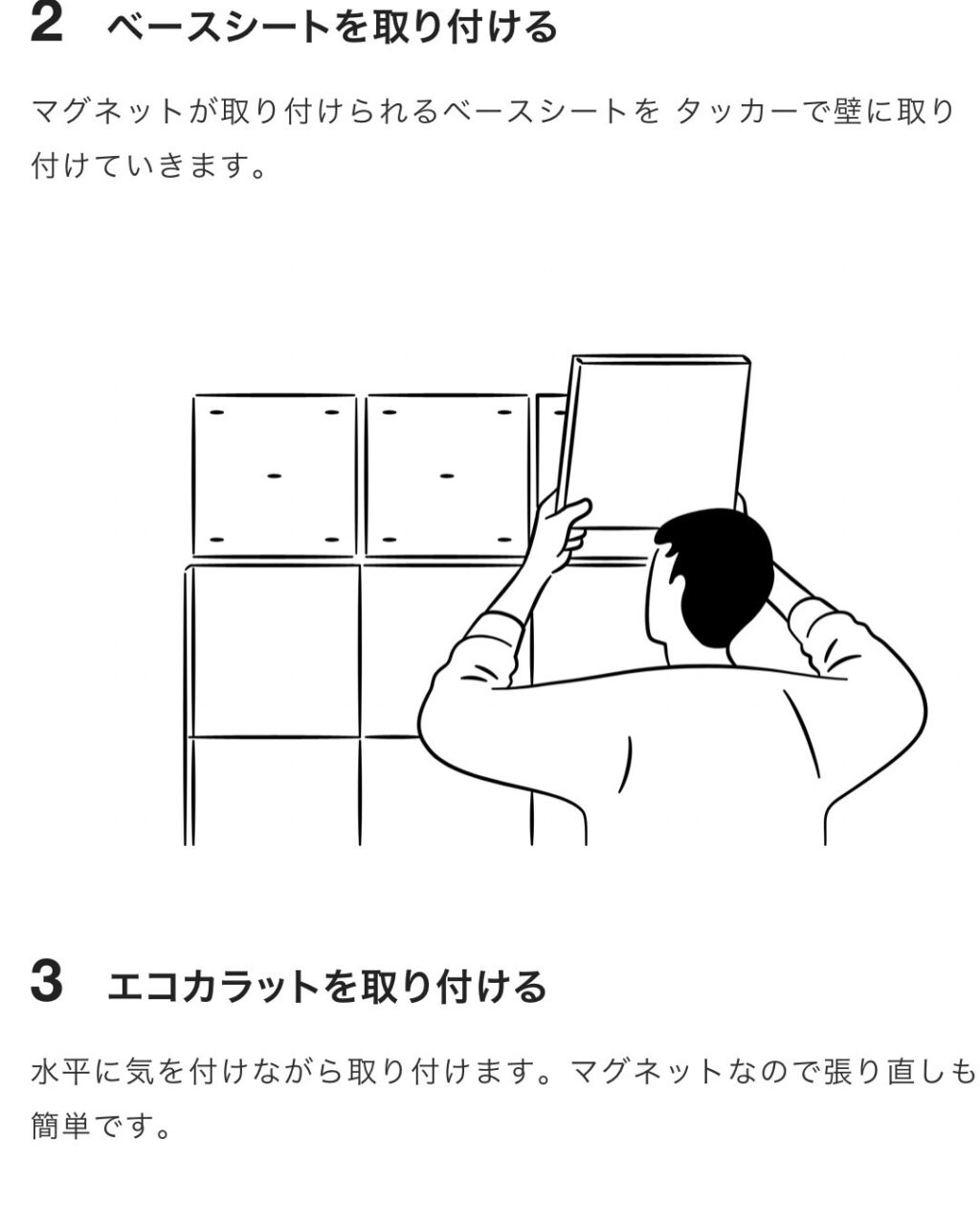 2　ベースシートを取り付ける

マグネットが取り付けられるベースシートを タッカーで壁に取り付けていきます。

3　エコカラットを取り付ける

水平に気を付けながら取り付けます。マグネットなので張り直しも簡単です。